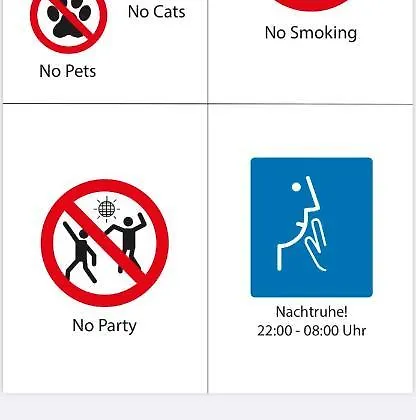 No Cats

No Pets

No Smoking

No Party

Nachtruhe!
22:00 - 08:00 Uhr